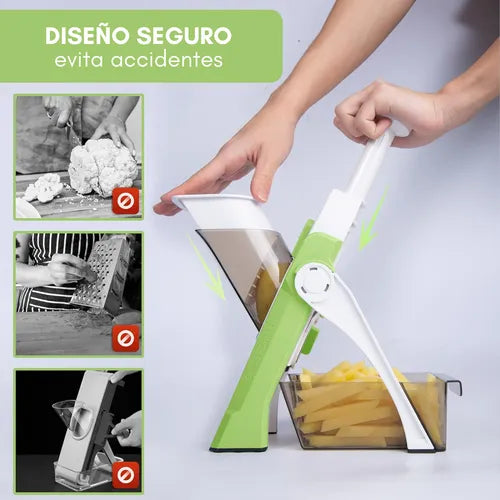 DISEÑO SEGURO
evita accidentes